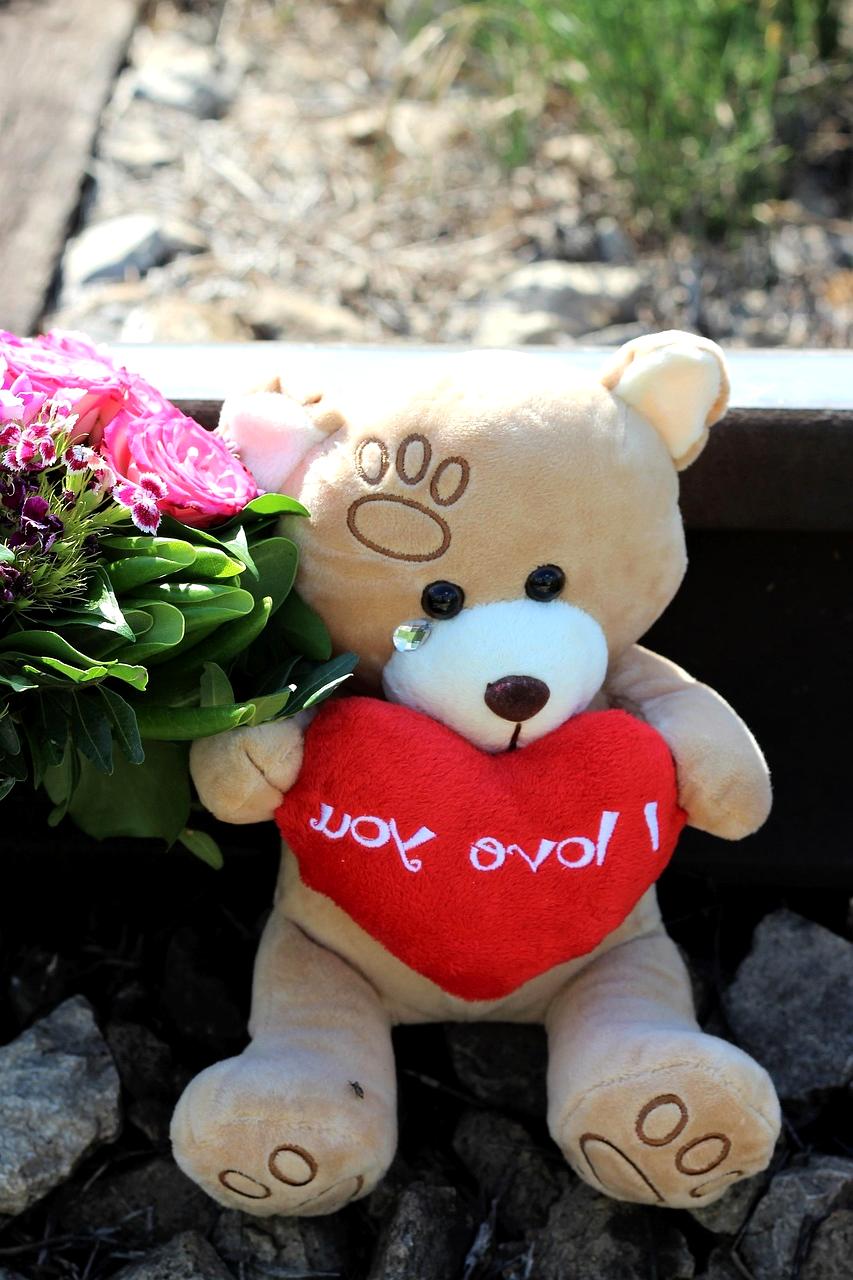 I love you